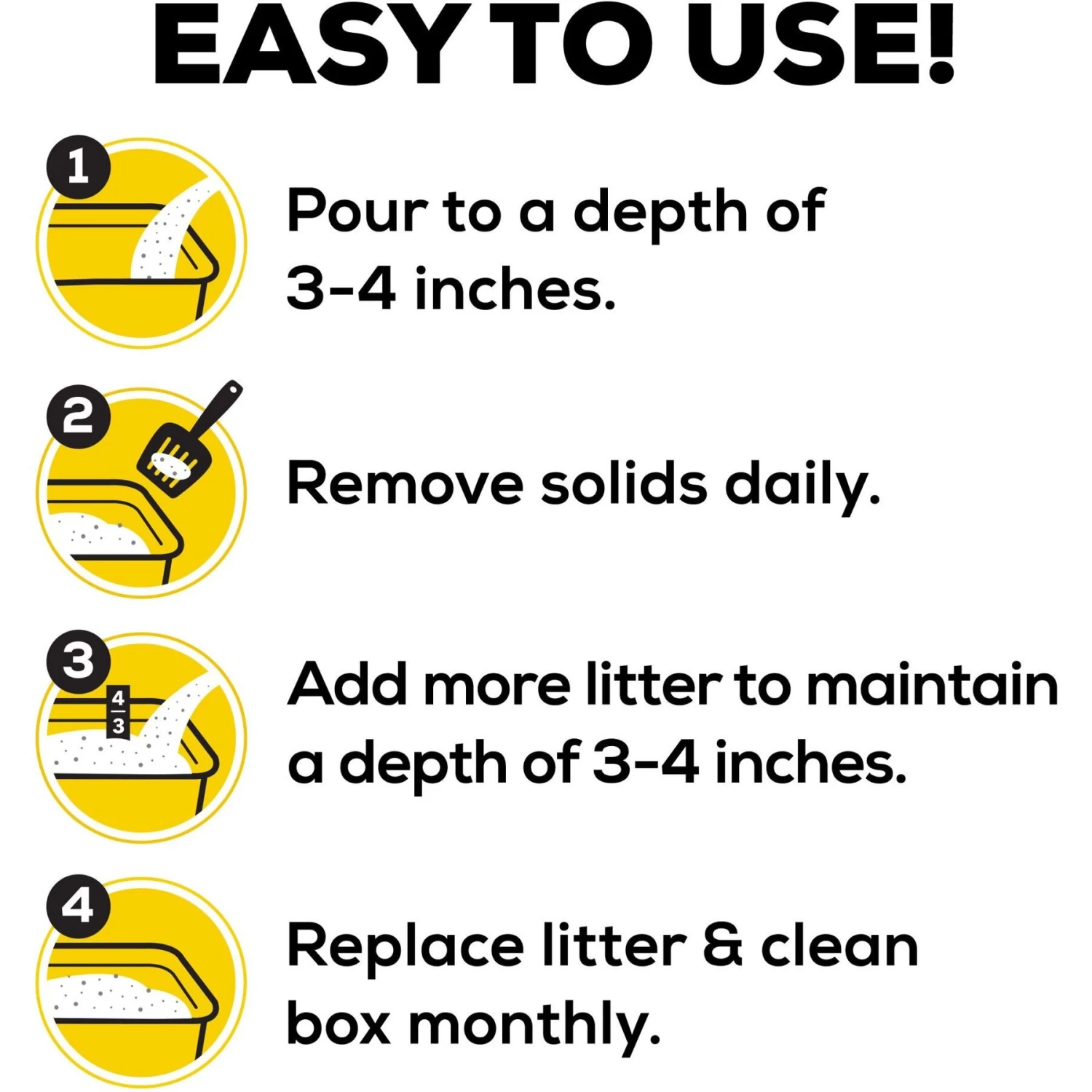 EASY TO USE!

1

Pour to a depth of 3-4 inches.

2

Remove solids daily.

3

4
3

Add more litter to maintain a depth of 3-4 inches.

4

Replace litter & clean box monthly.