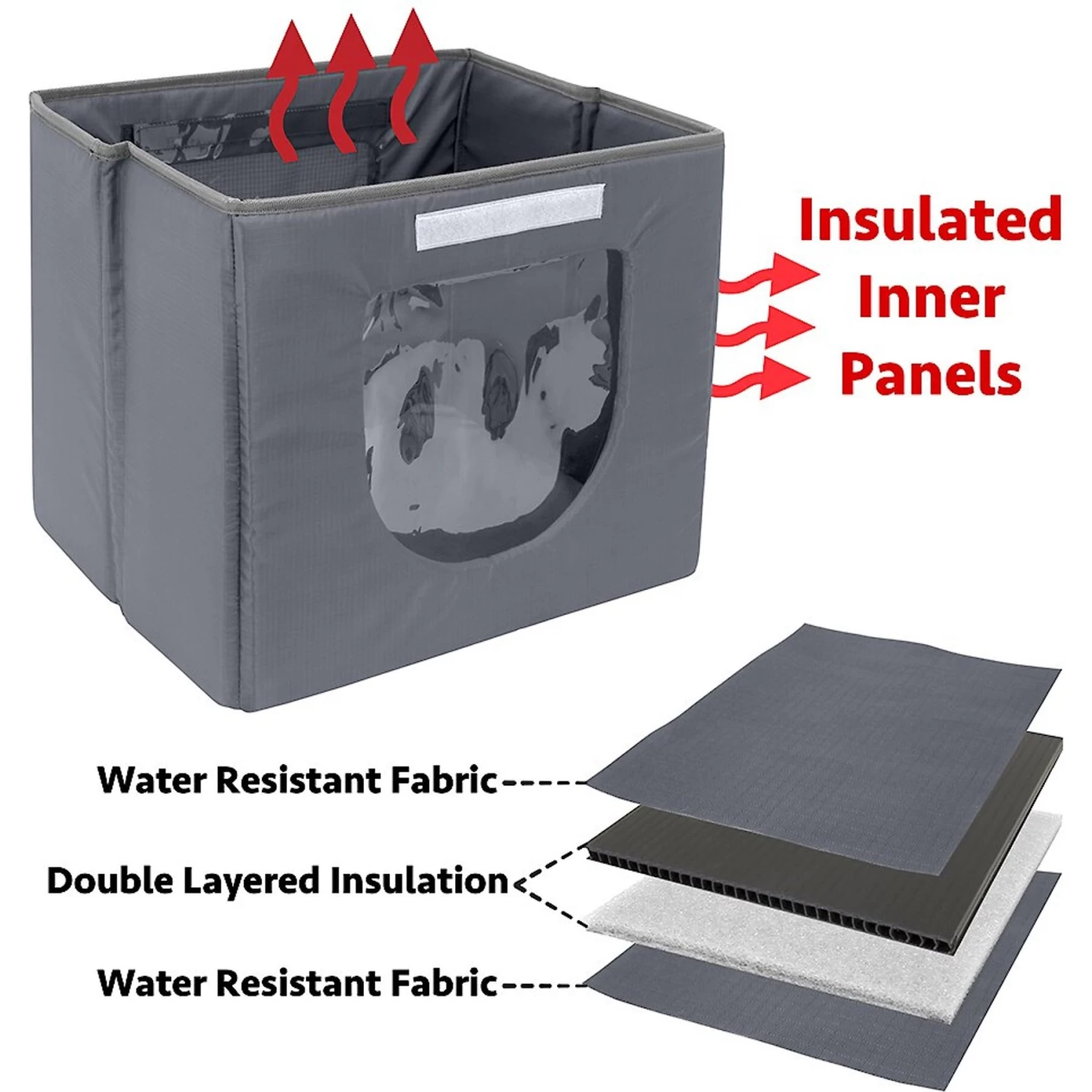 Insulated Inner Panels

Water Resistant Fabric

Double Layered Insulation

Water Resistant Fabric