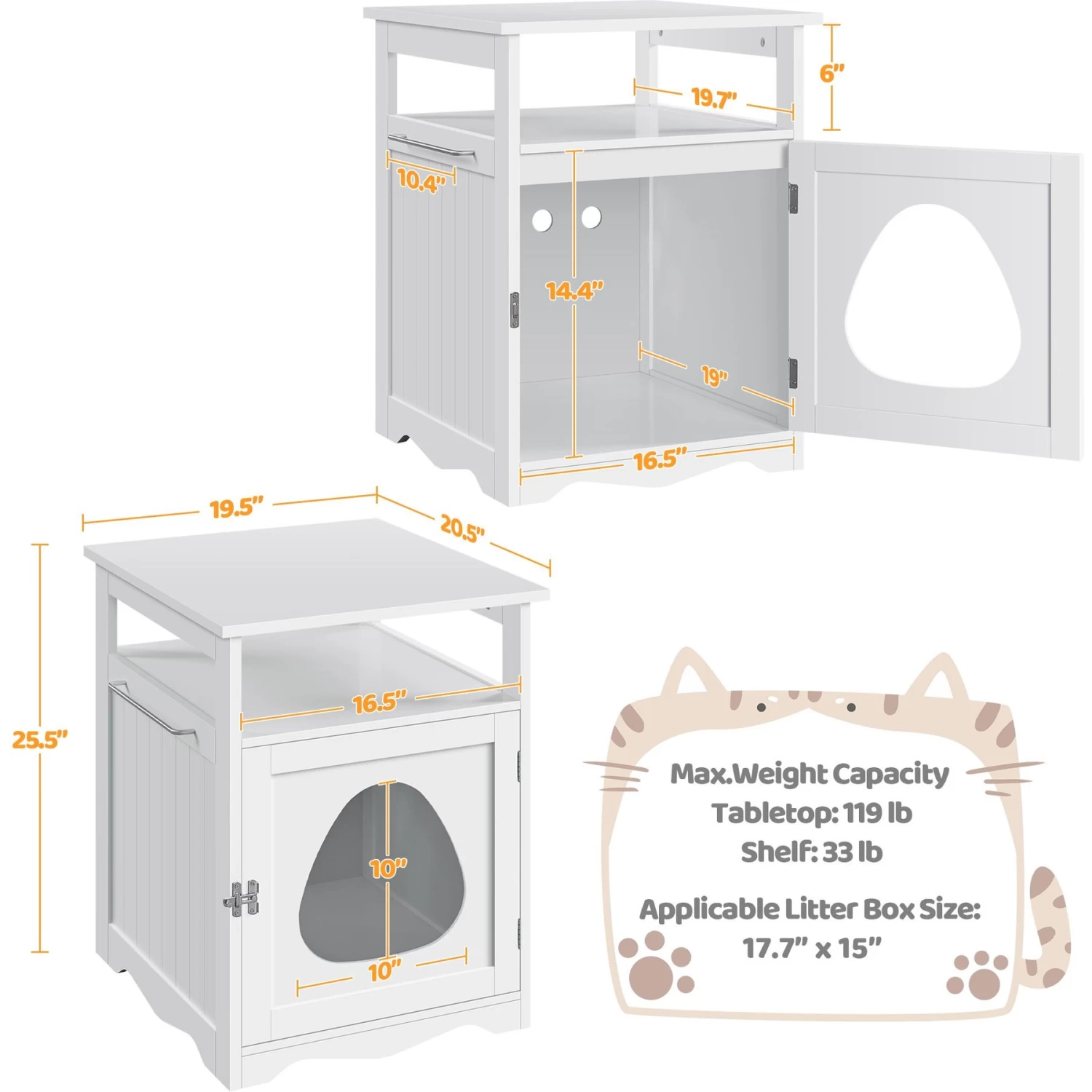 6"

19.7"

10.4"

14.4"

19"

16.5"

19.5"

20.5"

25.5"

16.5"

10"

10"

Max.Weight Capacity
Tabletop: 119 lb
Shelf: 33 lb

Applicable Litter Box Size:
17.7" x 15"