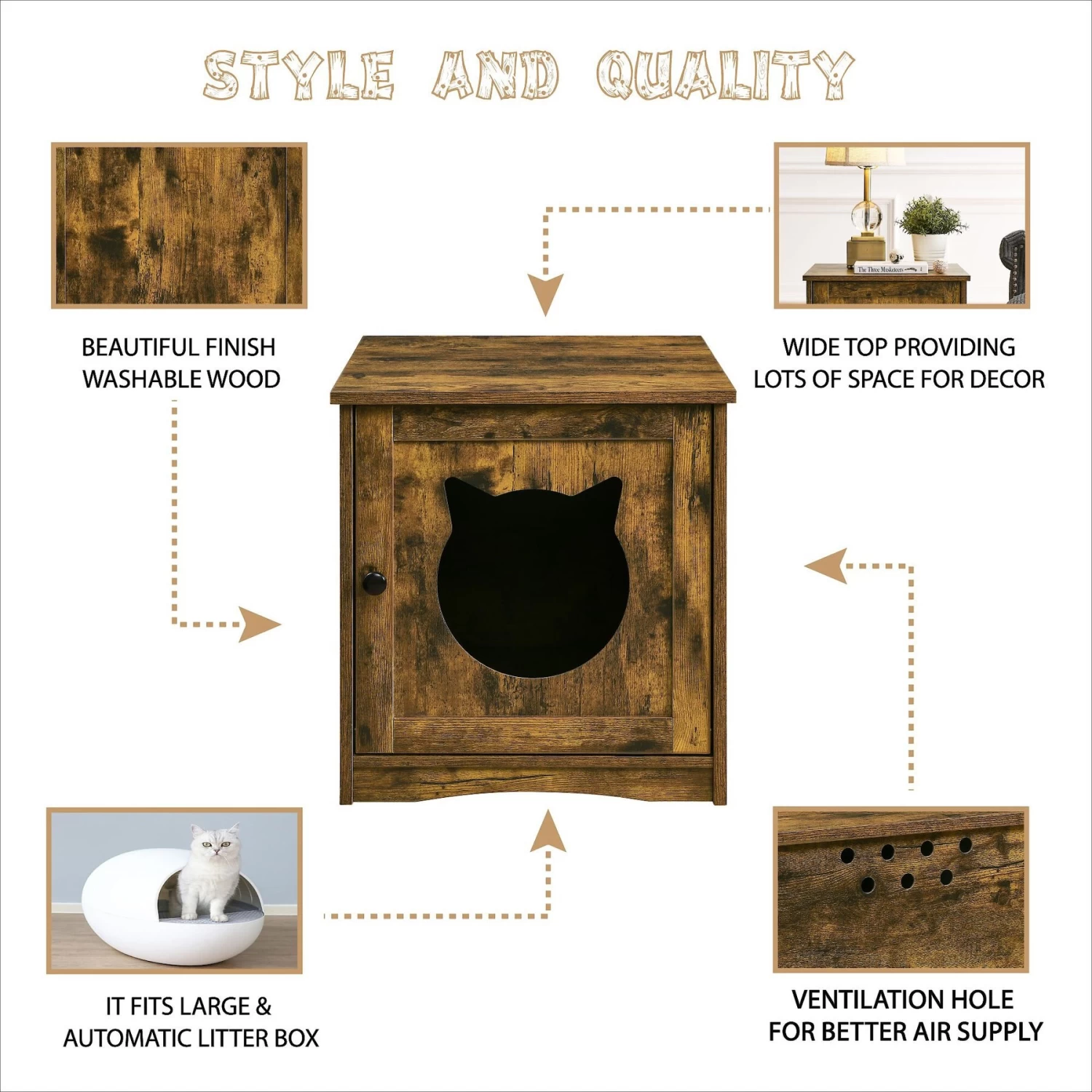 STYLE AND QUALITY

BEAUTIFUL FINISH
WASHABLE WOOD

The Three Musketeers

WIDE TOP PROVIDING
LOTS OF SPACE FOR DECOR

IT FITS LARGE &
AUTOMATIC LITTER BOX

VENTILATION HOLE
FOR BETTER AIR SUPPLY