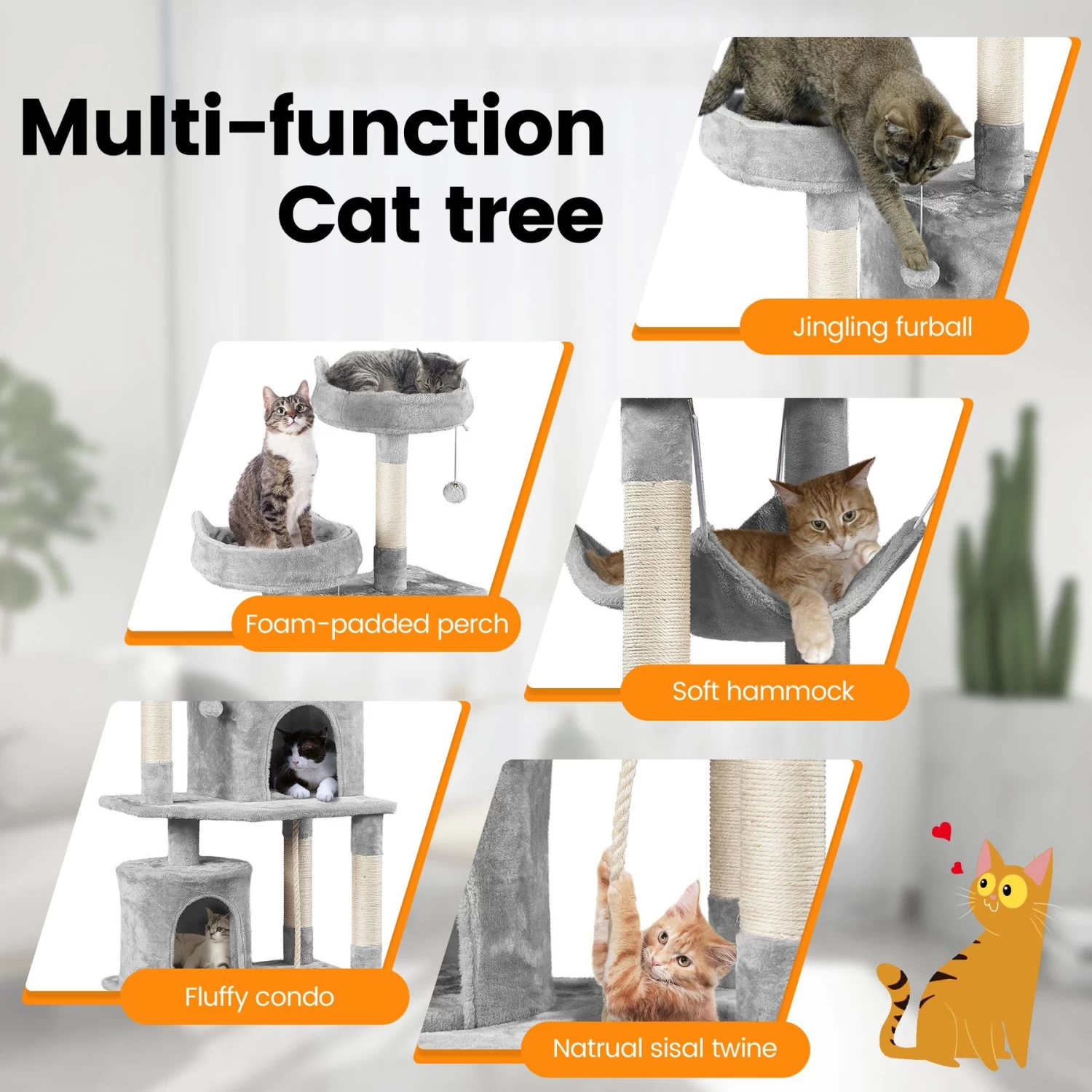 Multi-function
Cat tree

Jingling furball

Foam-padded perch

Soft hammock

Fluffy condo

Natrual sisal twine