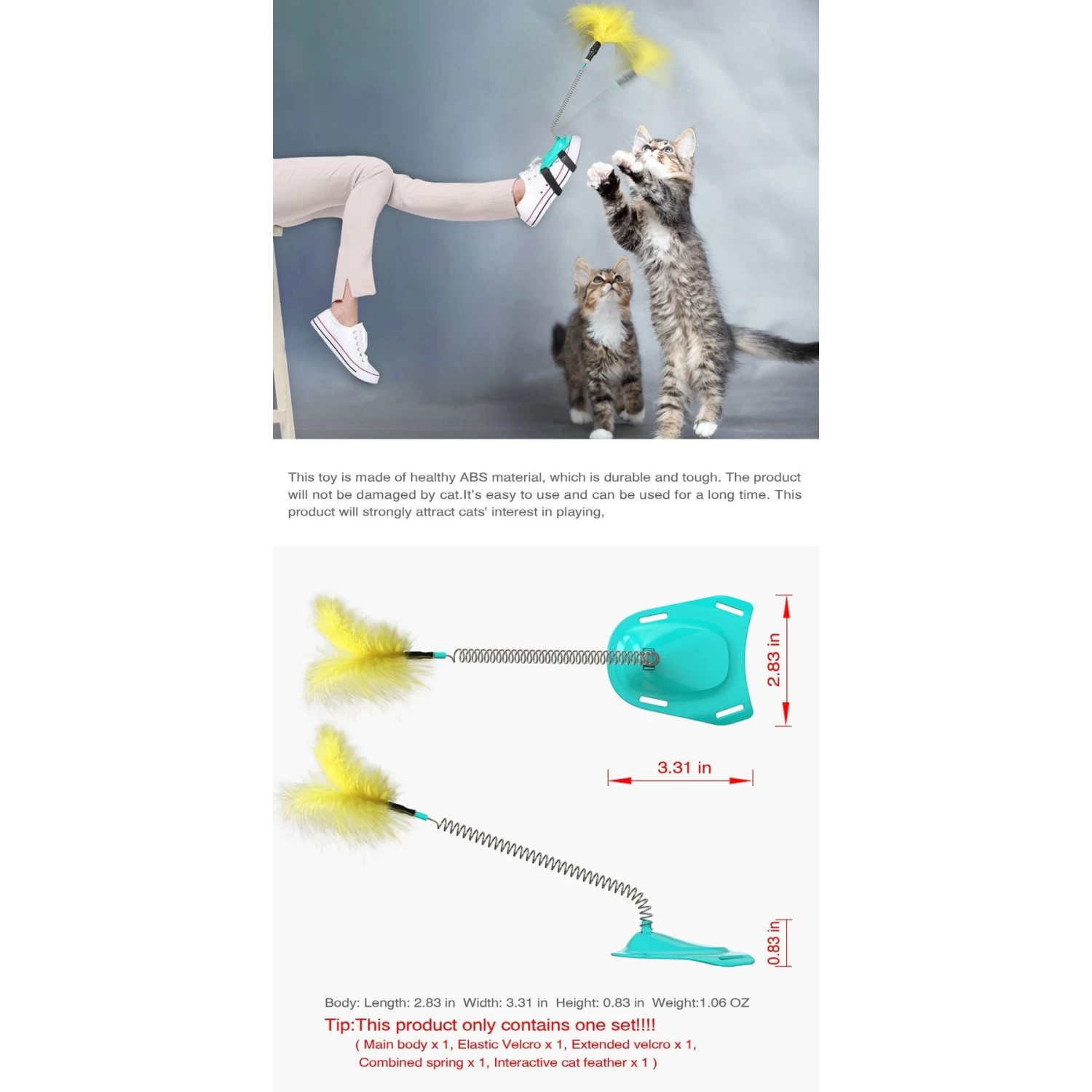 This toy is made of healthy ABS material, which is durable and tough. The product will not be damaged by cat.It's easy to use and can be used for a long time. This product will strongly attract cats' interest in playing,

2.83 in

3.31 in

0.83 in

Body: Length: 2.83 in Width: 3.31 in Height: 0.83 in Weight:1.06 OZ

Tip:This product only contains one set!!!!
( Main body x 1, Elastic Velcro x 1, Extended velcro x 1, Combined spring x 1, Interactive cat feather x 1 )